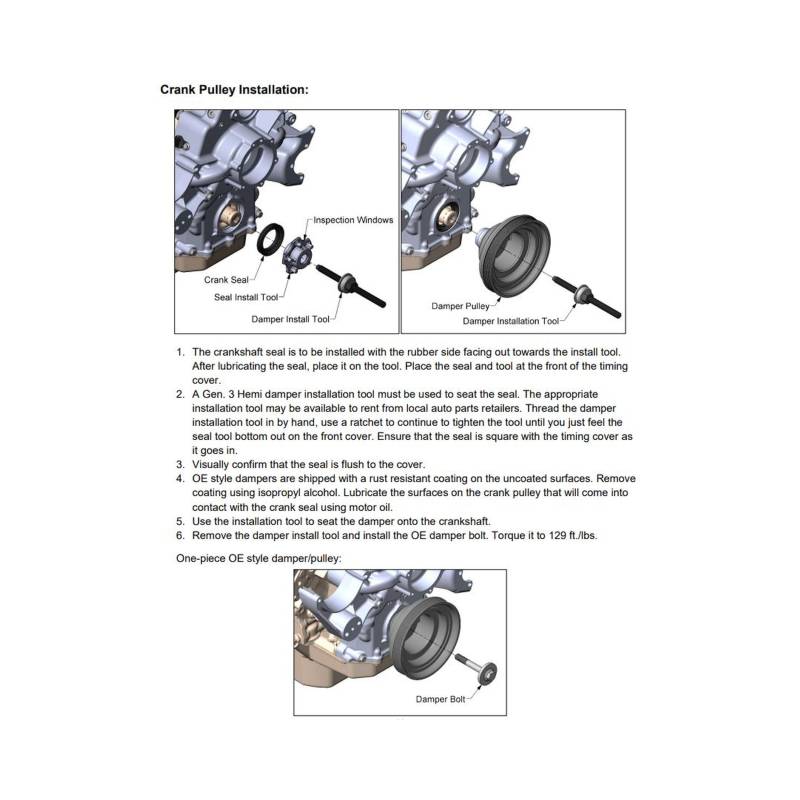 Crank Pulley Installation:

Inspection Windows

Crank Seal

Seal Install Tool

Damper Install Tool

Damper Pulley

Damper Installation Tool

1. The crankshaft seal is to be installed with the rubber side facing out towards the install tool. After lubricating the seal, place it on the tool. Place the seal and tool at the front of the timing cover.
2. A Gen. 3 Hemi damper installation tool must be used to seat the seal. The appropriate installation tool may be available to rent from local auto parts retailers. Thread the damper installation tool in by hand, use a ratchet to continue to tighten the tool until you just feel the seal tool bottom out on the front cover. Ensure that the seal is square with the timing cover as it goes in.
3. Visually confirm that the seal is flush to the cover.
4. OE style dampers are shipped with a rust resistant coating on the uncoated surfaces. Remove coating using isopropyl alcohol. Lubricate the surfaces on the crank pulley that will come into contact with the crank seal using motor oil.
5. Use the installation tool to seat the damper onto the crankshaft.
6. Remove the damper install tool and install the OE damper bolt. Torque it to 129 ft./lbs.

One-piece OE style damper/pulley:

Damper Bolt