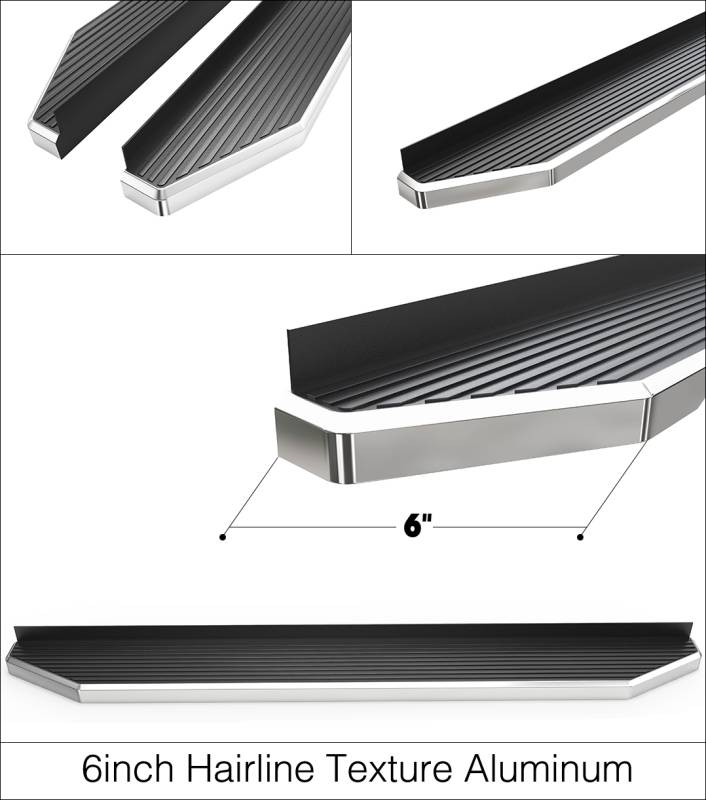 6"

6inch Hairline Texture Aluminum