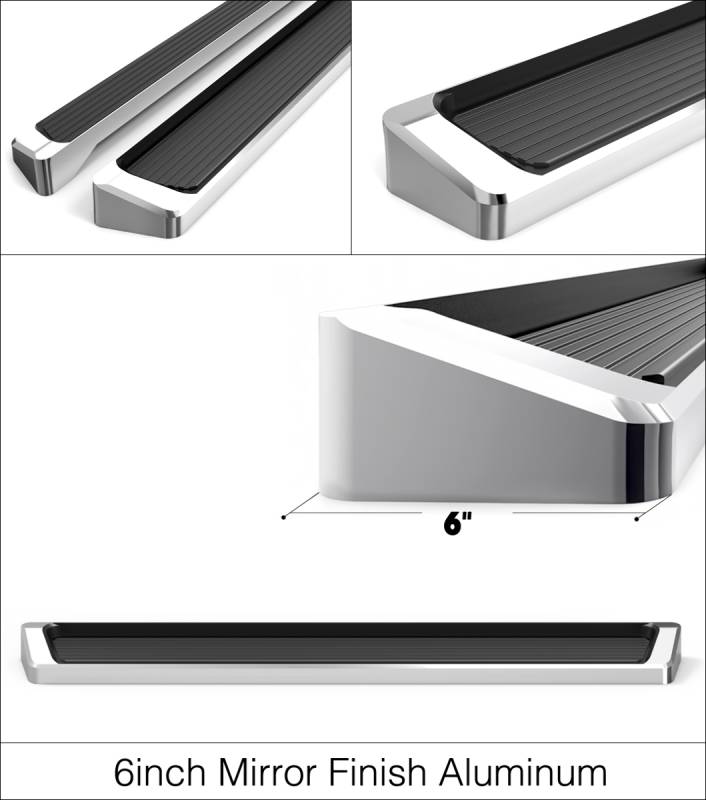 6"

6inch Mirror Finish Aluminum